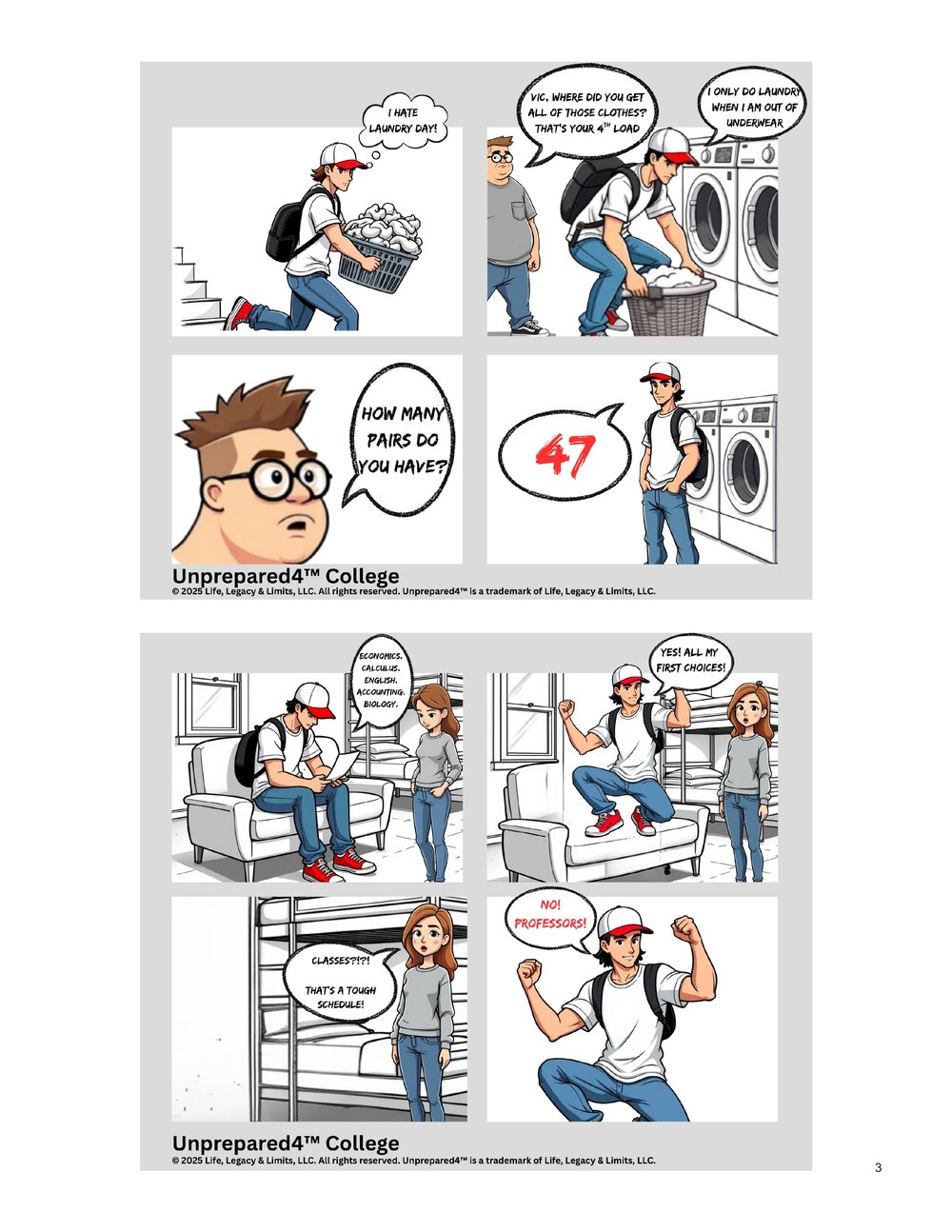 I HATE LAUNDRY DAY!

VIC, WHERE DID YOU GET ALL OF THOSE CLOTHES? THAT'S YOUR $4^{TH}$ LOAD

I ONLY DO LAUNDRY WHEN I AM OUT OF UNDERWEAR

HOW MANY PAIRS DO YOU HAVE?

47

Unprepared4™ College
© 2025 Life, Legacy & Limits, LLC. All rights reserved. Unprepared4™ is a trademark of Life, Legacy & Limits, LLC.

ECONOMICS. CALCULUS. ENGLISH. ACCOUNTING. BIOLOGY.

YES! ALL MY FIRST CHOICES!

CLASSES?!?!

THAT'S A TOUGH SCHEDULE!

NO! PROFESSORS!

Unprepared4™ College
© 2025 Life, Legacy & Limits, LLC. All rights reserved. Unprepared4™ is a trademark of Life, Legacy & Limits, LLC.

3